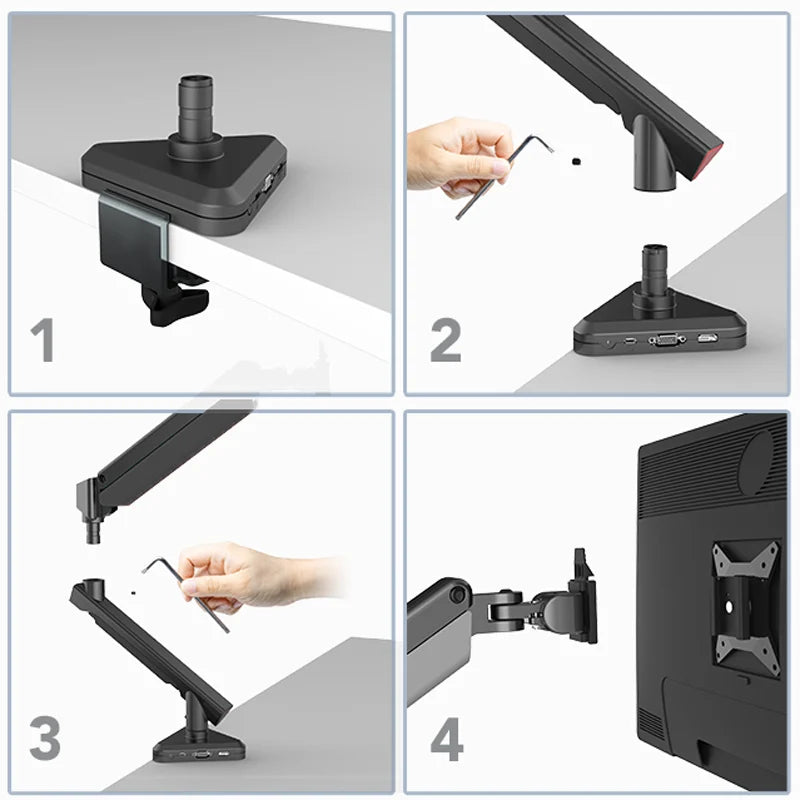 1

2

3

4