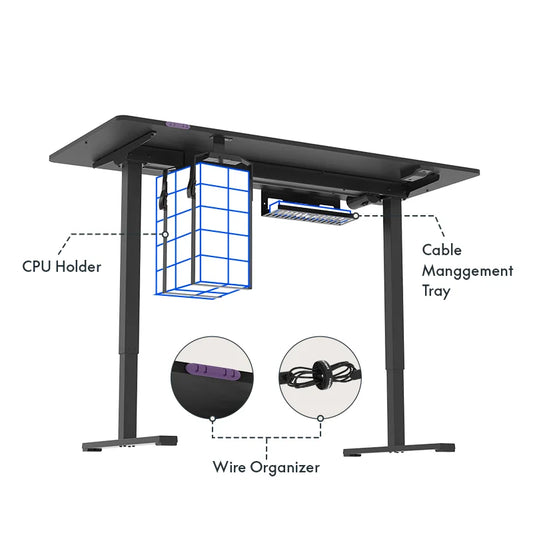 CPU Holder

Cable Manggement Tray

Wire Organizer