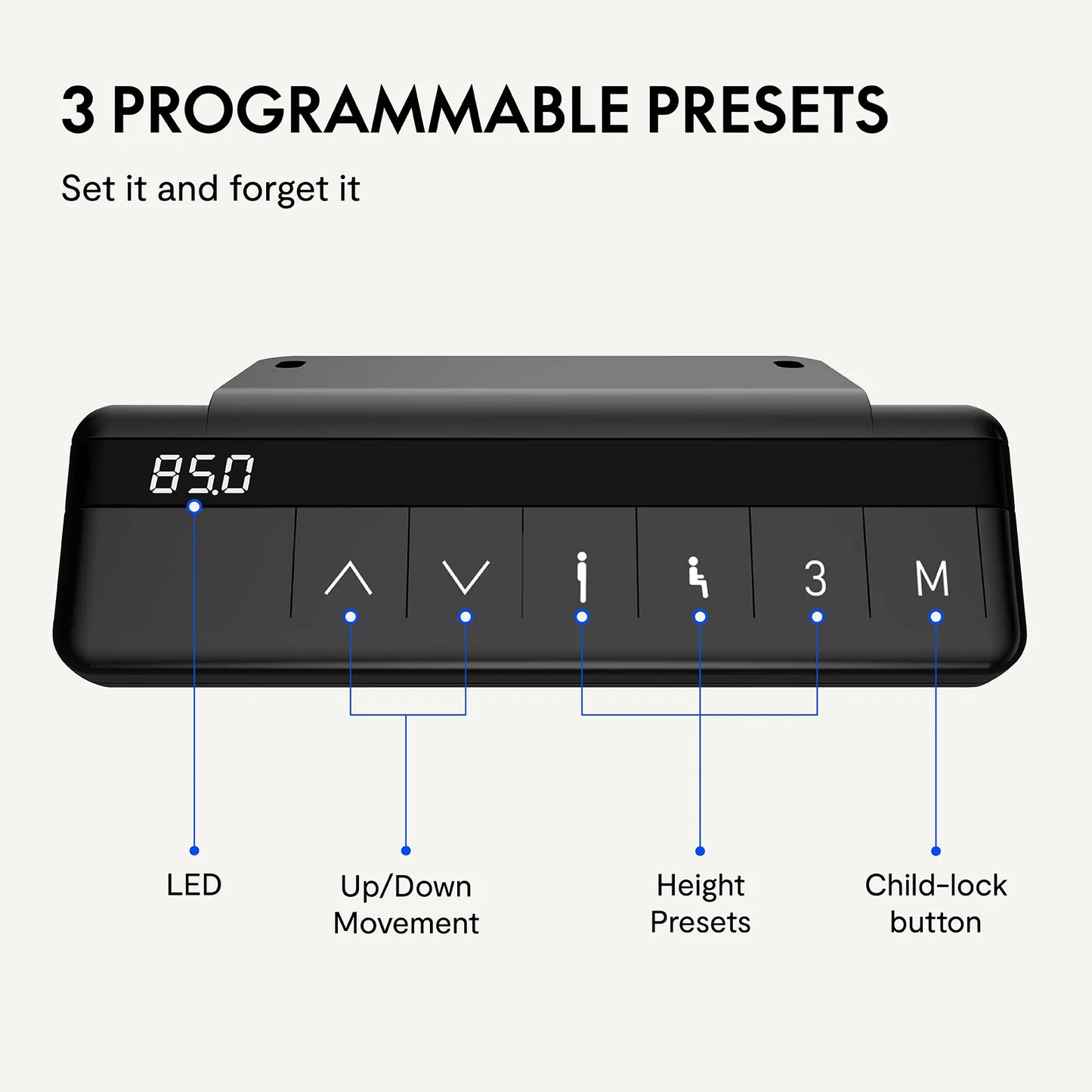 3 PROGRAMMABLE PRESETS

Set it and forget it

85.0

3

M

LED

Up/Down Movement

Height Presets

Child-lock button