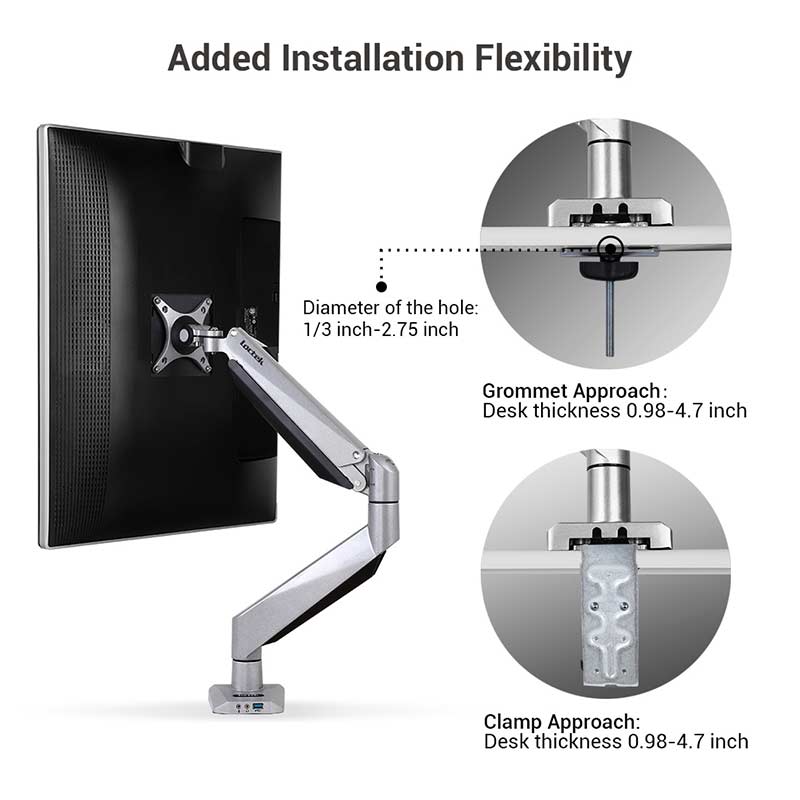 Added Installation Flexibility

Loctek

Diameter of the hole:
1/3 inch-2.75 inch

Grommet Approach:
Desk thickness 0.98-4.7 inch

Clamp Approach:
Desk thickness 0.98-4.7 inch